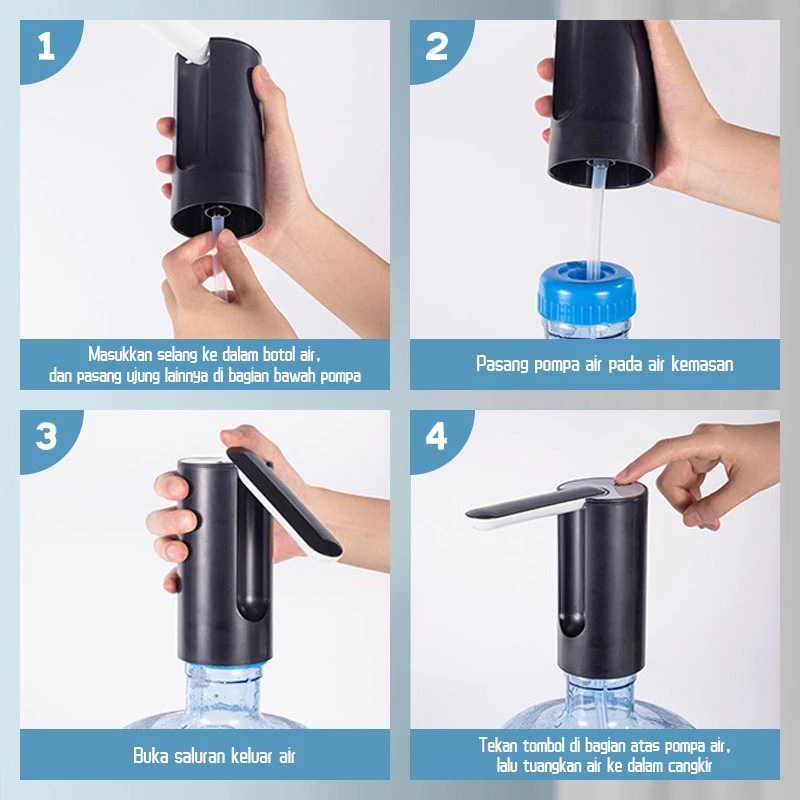 1

Masukkan selang ke dalam botol air, dan pasang ujung lainnya di bagian bawah pompa

2

Pasang pompa air pada air kemasan

3

Buka saluran keluar air

4

Tekan tombol di bagian atas pompa air, lalu tuangkan air ke dalam cangkir